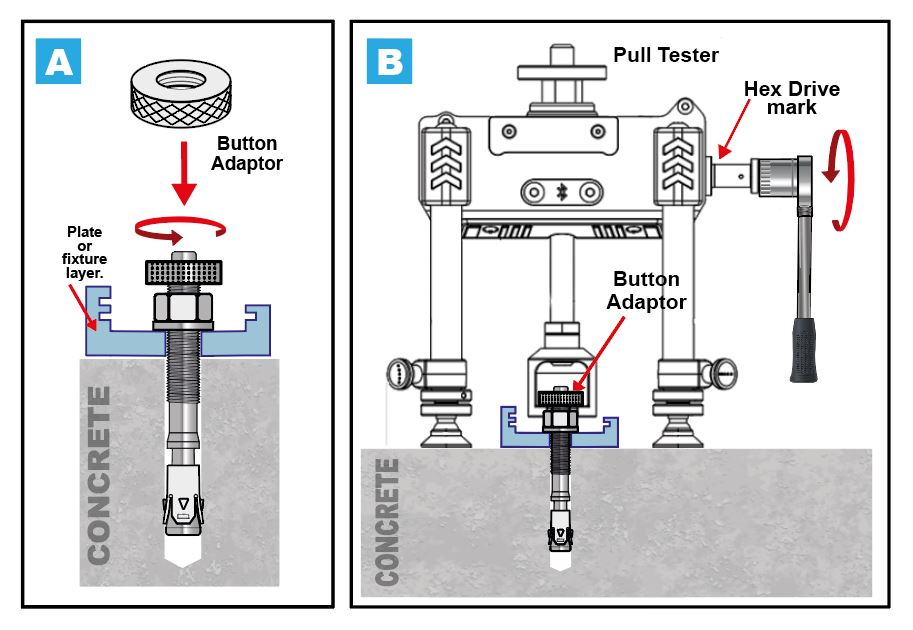 A

Button Adaptor

Plate or fixture layer.

CONCRETE

B

Pull Tester

Hex Drive mark

Button Adaptor

CONCRETE