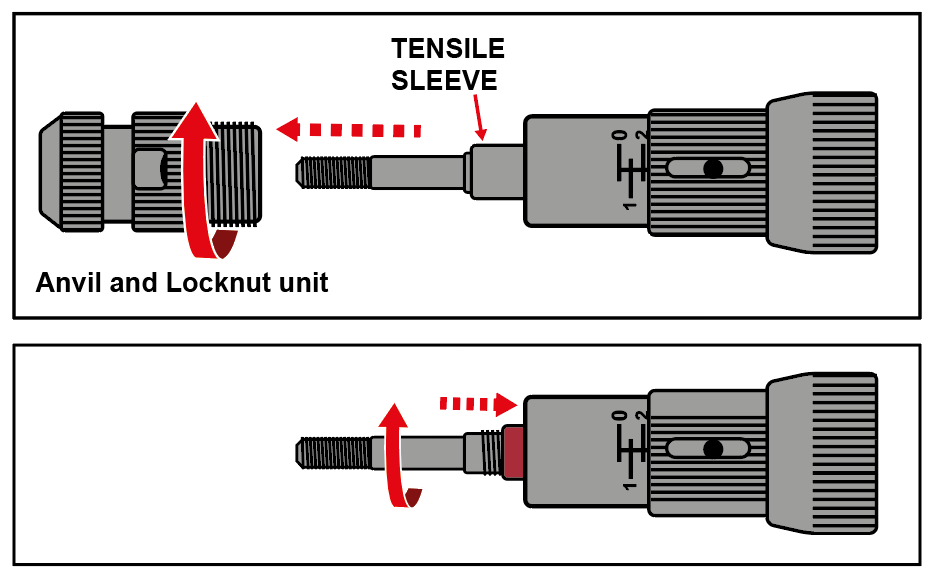 TENSILE SLEEVE

0
2
1

Anvil and Locknut unit

0
2
1