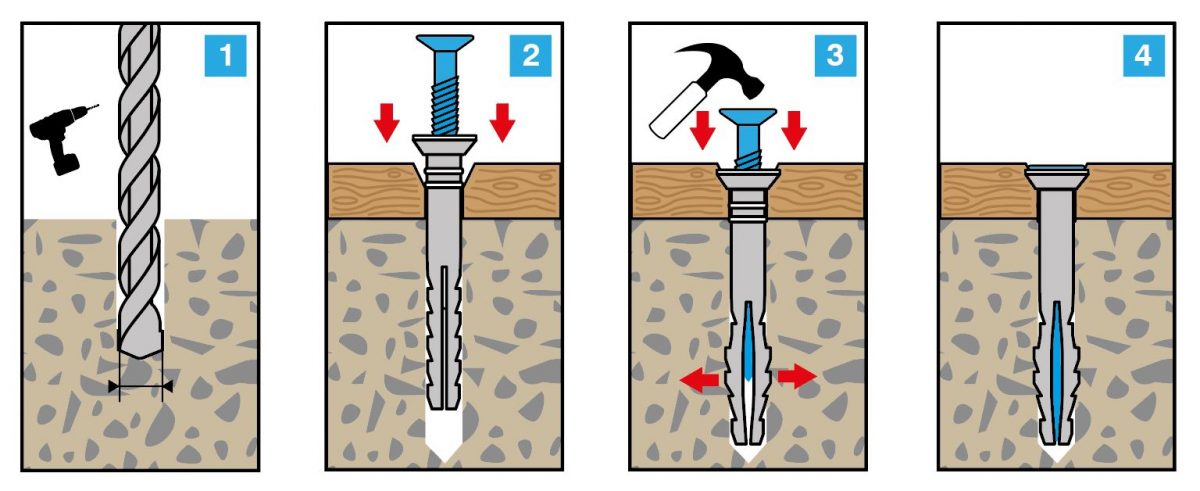 1

2

3

4