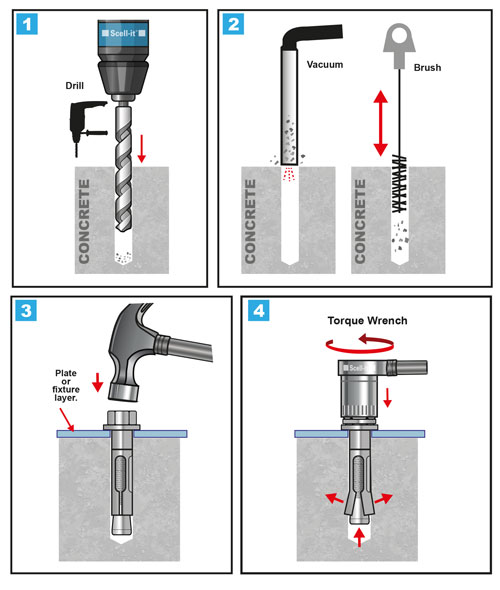 1

Scell-it

Drill

CONCRETE

2

Vacuum

Brush

CONCRETE

CONCRETE

3

Plate or fixture layer.

4

Torque Wrench

Scell-it