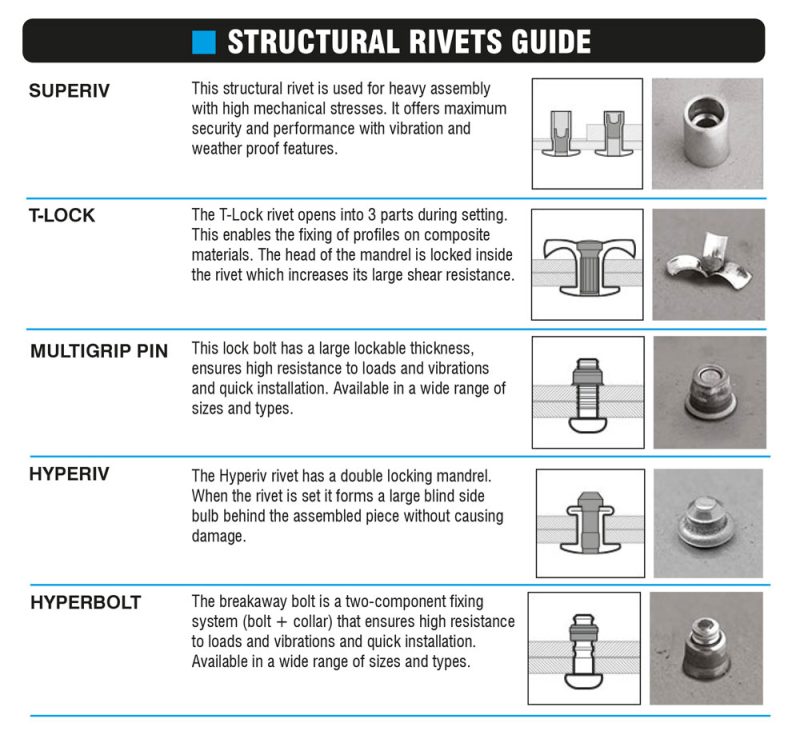 STRUCTURAL RIVETS GUIDE

SUPERIV

This structural rivet is used for heavy assembly with high mechanical stresses. It offers maximum security and performance with vibration and weather proof features.

T-LOCK

The T-Lock rivet opens into 3 parts during setting. This enables the fixing of profiles on composite materials. The head of the mandrel is locked inside the rivet which increases its large shear resistance.

MULTIGRIP PIN

This lock bolt has a large lockable thickness, ensures high resistance to loads and vibrations and quick installation. Available in a wide range of sizes and types.

HYPERIV

The Hyperiv rivet has a double locking mandrel. When the rivet is set it forms a large blind side bulb behind the assembled piece without causing damage.

HYPERBOLT

The breakaway bolt is a two-component fixing system (bolt + collar) that ensures high resistance to loads and vibrations and quick installation. Available in a wide range of sizes and types.